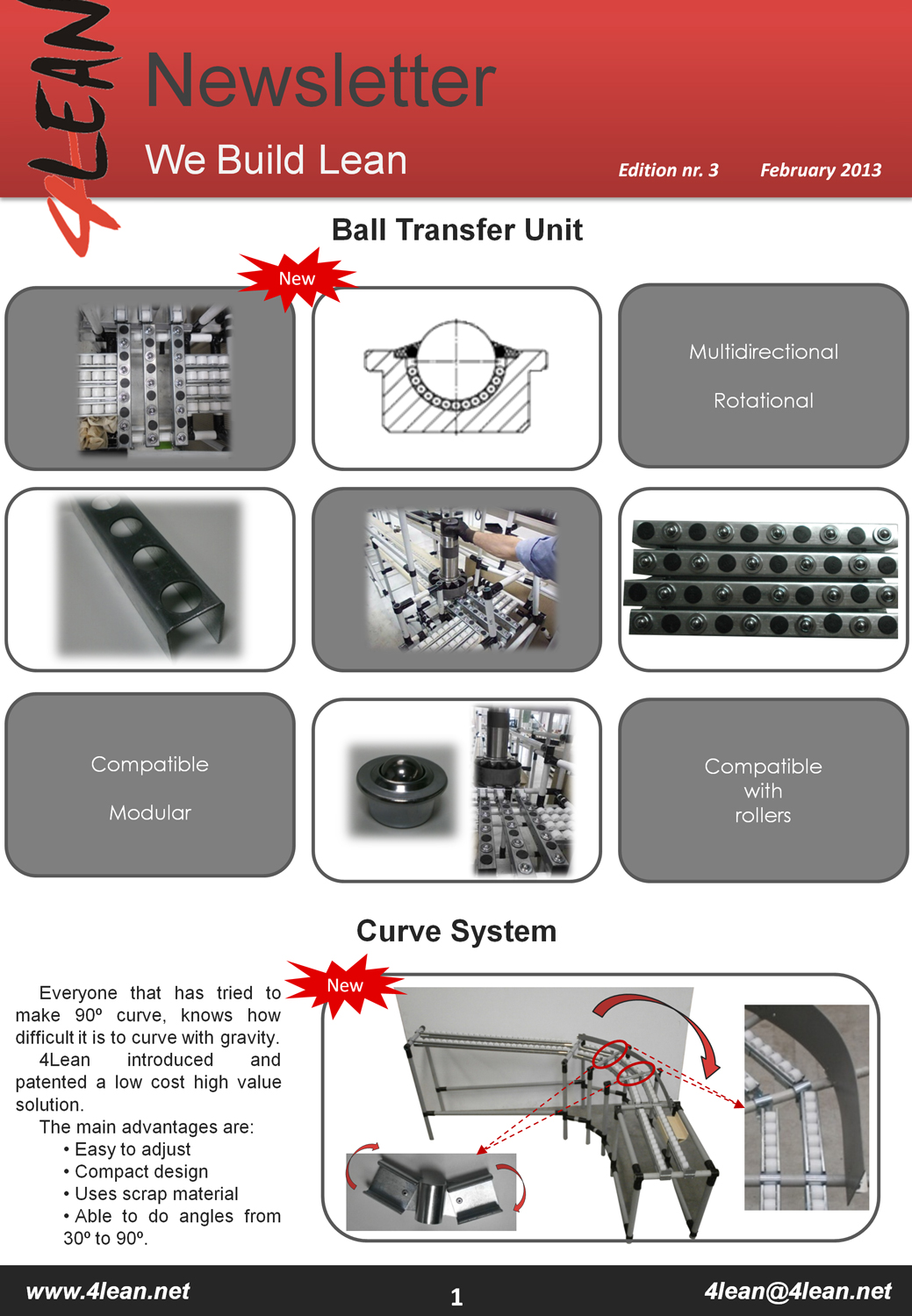 4LEAN

Newsletter

We Build Lean

Edition nr. 3 February 2013

Ball Transfer Unit

New

Multidirectional

Rotational

Compatible

Modular

Compatible with rollers

Curve System

New

Everyone that has tried to make 90º curve, knows how difficult it is to curve with gravity.

4Lean introduced and patented a low cost high value solution.

The main advantages are:

• Easy to adjust
• Compact design
• Uses scrap material
• Able to do angles from 30º to 90º.

www.4lean.net 1 4lean@4lean.net